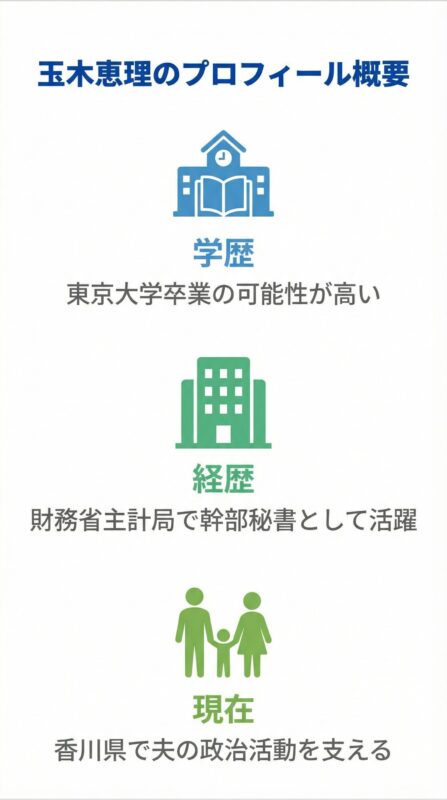 玉木恵理のプロフィール概要

学歴
東京大学卒業の可能性が高い

経歴
財務省主計局で幹部秘書として活躍

現在
香川県で夫の政治活動を支える