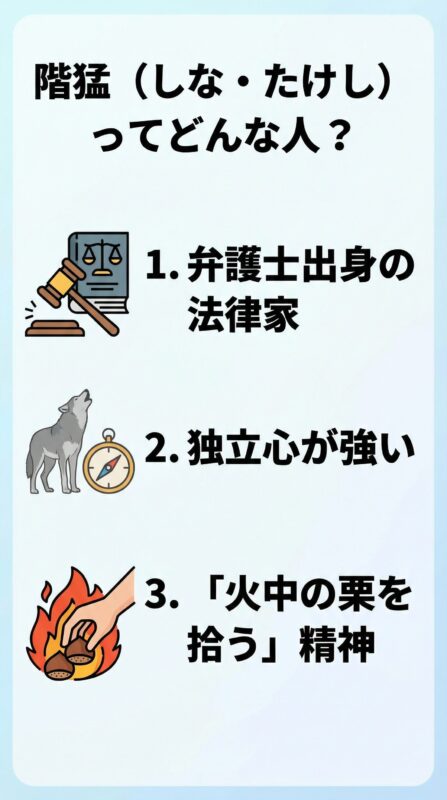 階猛（しな・たけし）ってどんな人？

1. 弁護士出身の法律家

2. 独立心が強い

3. 「火中の栗を拾う」精神