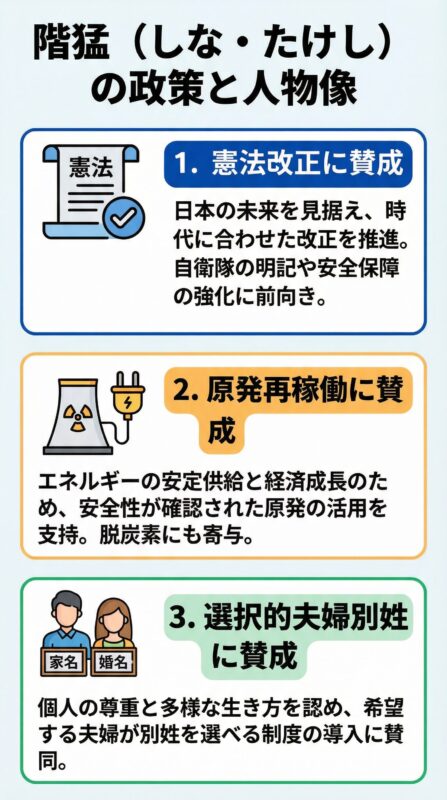 階猛（しな・たけし）の政策と人物像

憲法

1. 憲法改正に賛成

日本の未来を見据え、時代に合わせた改正を推進。自衛隊の明記や安全保障の強化に前向き。

2. 原発再稼働に賛成

エネルギーの安定供給と経済成長のため、安全性が確認された原発の活用を支持。脱炭素にも寄与。

家名　婚名

3. 選択的夫婦別姓に賛成

個人の尊重と多様な生き方を認め、希望する夫婦が別姓を選べる制度の導入に賛同。