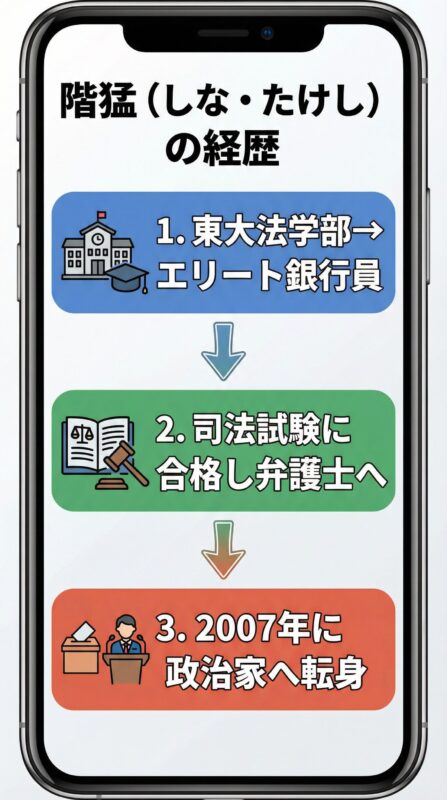 階猛（しな・たけし）の経歴

1. 東大法学部→エリート銀行員

2. 司法試験に合格し弁護士へ

3. 2007年に政治家へ転身