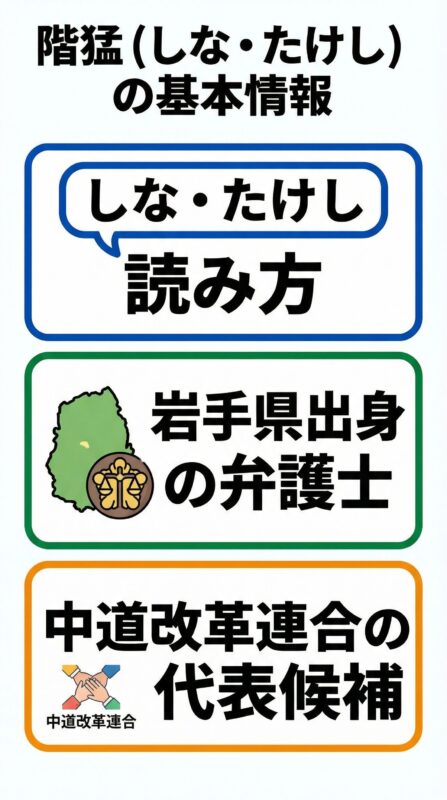 階猛（しな・たけし）の基本情報

しな・たけし

読み方

岩手県出身の弁護士

中道改革連合の代表候補

中道改革連合