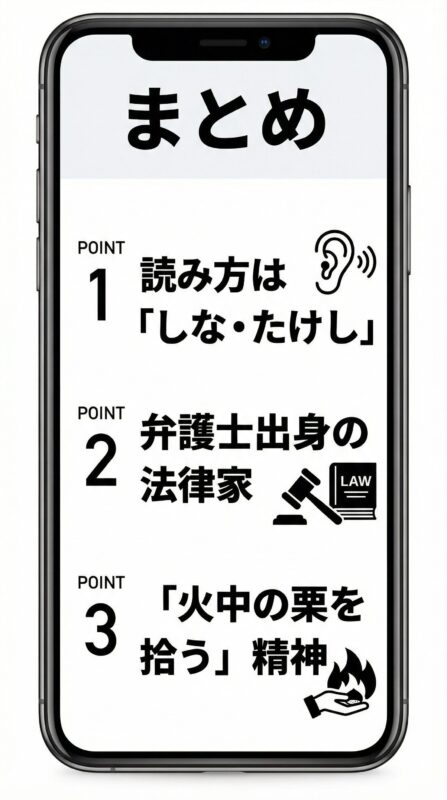 まとめ

POINT
1
読み方は「しな・たけし」

POINT
2
弁護士出身の法律家

LAW

POINT
3
「火中の栗を拾う」精神