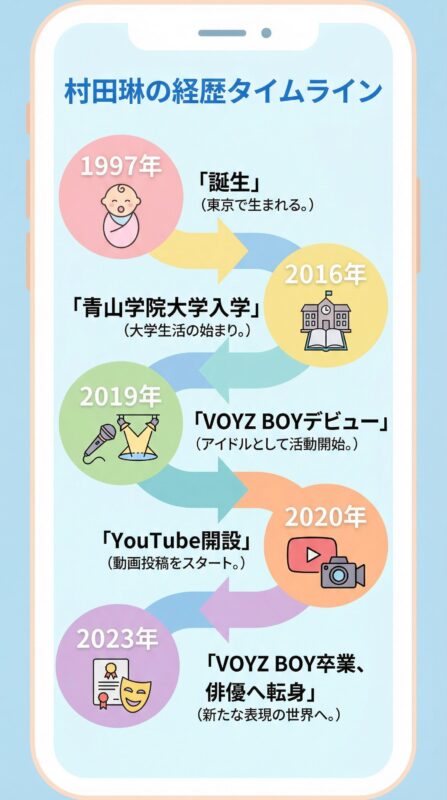 村田琳の経歴タイムライン

1997年

「誕生」
（東京で生まれる。）

2016年

「青山学院大学入学」
（大学生活の始まり。）

2019年

「VOYZ BOYデビュー」
（アイドルとして活動開始。）

2020年

「YouTube開設」
（動画投稿をスタート。）

2023年

「VOYZ BOY卒業、俳優へ転身」
（新たな表現の世界へ。）