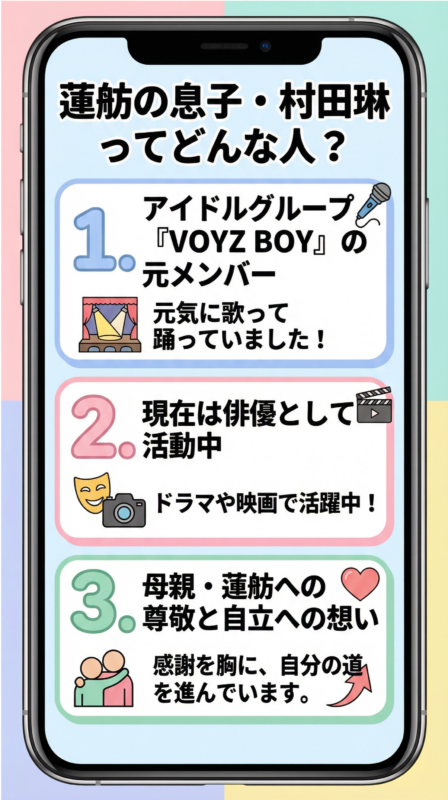 蓮舫の息子・村田琳ってどんな人？

1. アイドルグループ『VOYZ BOY』の元メンバー

元気に歌って踊っていました！

2. 現在は俳優として活動中

ドラマや映画で活躍中！

3. 母親・蓮舫への尊敬と自立への想い

感謝を胸に、自分の道を進んでいます。