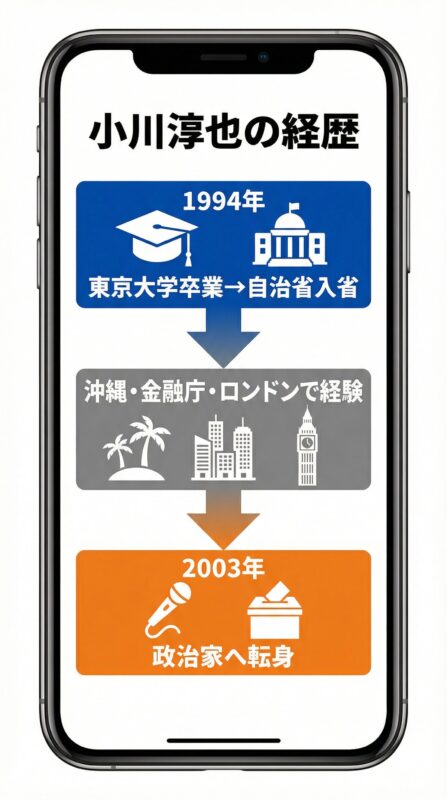 小川淳也の経歴

1994年

東京大学卒業→自治省入省

沖縄・金融庁・ロンドンで経験

2003年

政治家へ転身