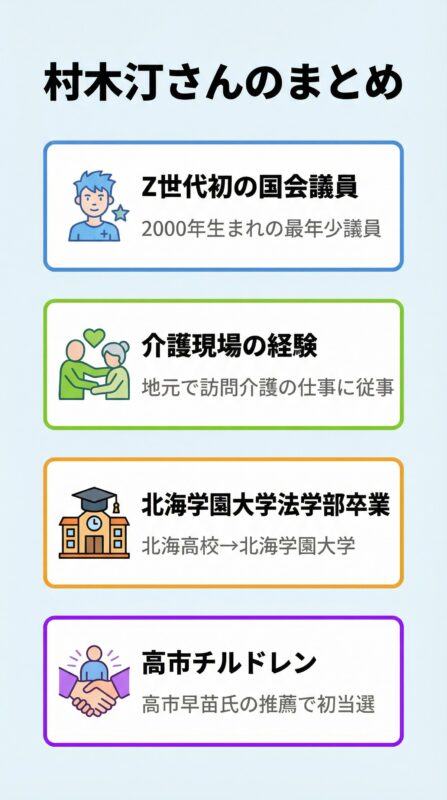 村木汀さんのまとめ

Z世代初の国会議員
2000年生まれの最年少議員

介護現場の経験
地元で訪問介護の仕事に従事

北海学園大学法学部卒業
北海高校→北海学園大学

高市チルドレン
高市早苗氏の推薦で初当選