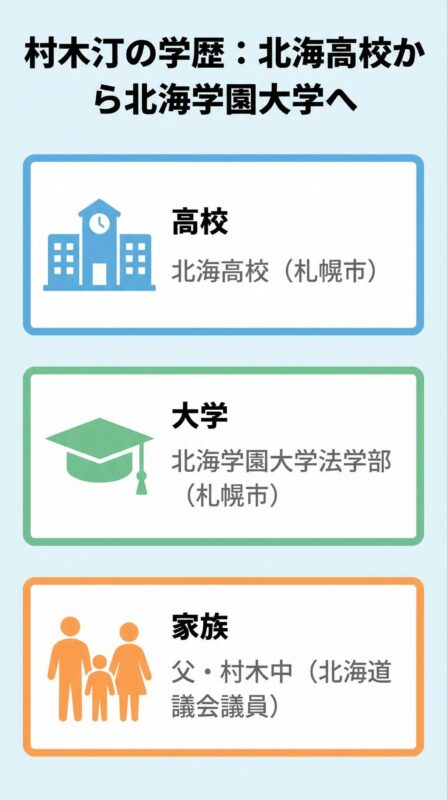 村木汀の学歴：北海高校から北海学園大学へ

高校

北海高校（札幌市）

大学

北海学園大学法学部（札幌市）

家族

父・村木中（北海道議会議員）