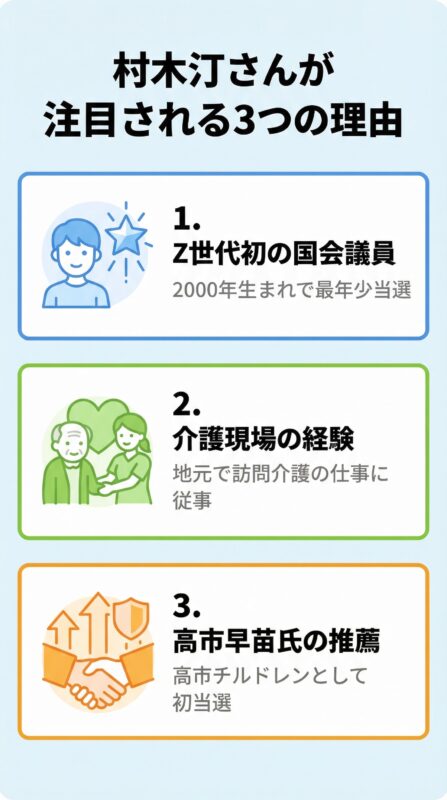 村木汀さんが
注目される3つの理由

1.
Z世代初の国会議員
2000年生まれで最年少当選

2.
介護現場の経験
地元で訪問介護の仕事に従事

3.
高市早苗氏の推薦
高市チルドレンとして初当選