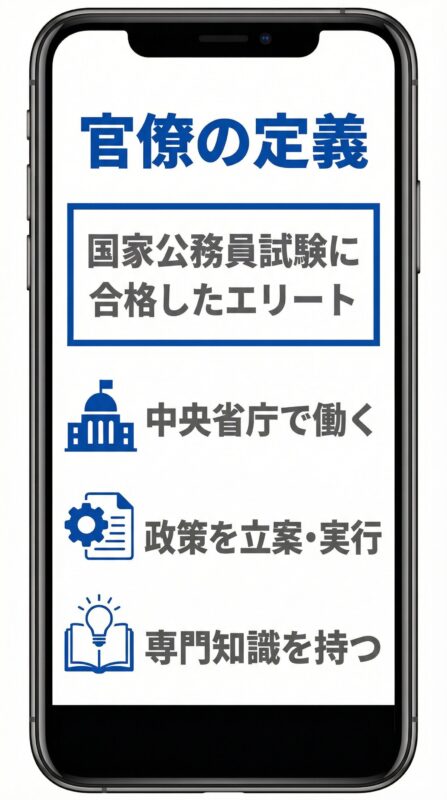 官僚の定義

国家公務員試験に合格したエリート

中央省庁で働く

政策を立案・実行

専門知識を持つ